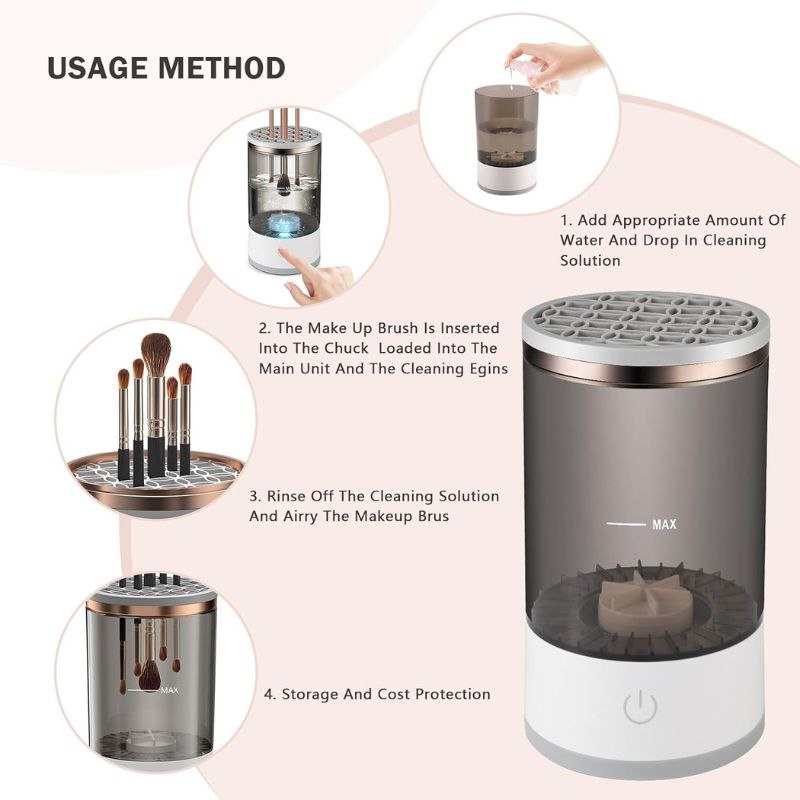 USAGE METHOD

1. Add Appropriate Amount Of Water And Drop In Cleaning Solution

2. The Make Up Brush Is Inserted Into The Chuck  Loaded Into The Main Unit And The Cleaning Egins

3. Rinse Off The Cleaning Solution And Airry The Makeup Brus

MAX

MAX

4. Storage And Cost Protection